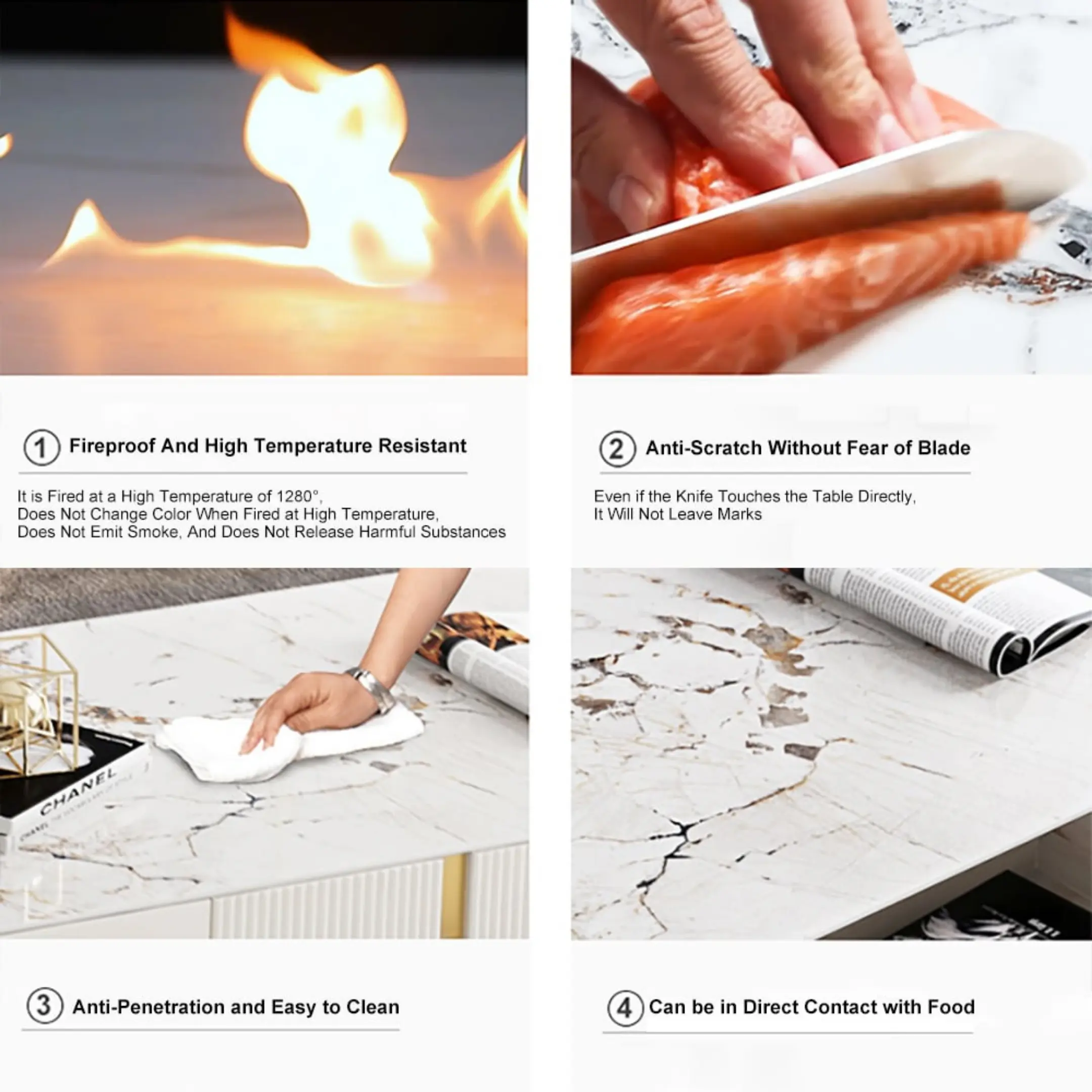 ① Fireproof And High Temperature Resistant

It is Fired at a High Temperature of 1280°, Does Not Change Color When Fired at High Temperature, Does Not Emit Smoke, And Does Not Release Harmful Substances

② Anti-Scratch Without Fear of Blade

Even if the Knife Touches the Table Directly, It Will Not Leave Marks

CHANEL

③ Anti-Penetration and Easy to Clean

④ Can be in Direct Contact with Food